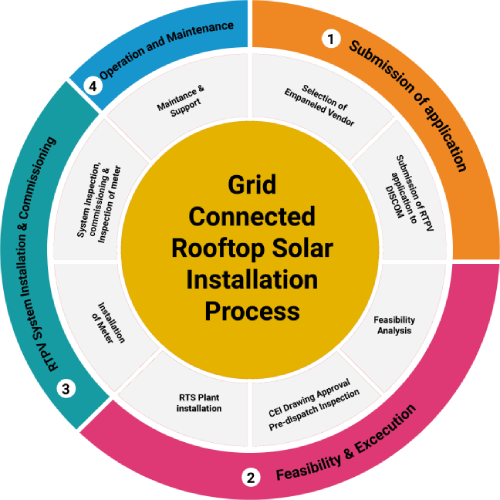 Grid Connected Rooftop Solar Installation Process

1 Submission of application

Selection of Empaneled Vendor

Submission of RTPV application to DISCOM

2 Feasibility & Excecution

Feasibility Analysis

CEI Drawing Approval Pre-dispatch Inspection

RTS Plant installation

3 RTPV System Installation & Commissioning

Installation of Meter

System Inspection, commissioning & Inspection of meter

4 Operation and Maintenance

Maintance & Support